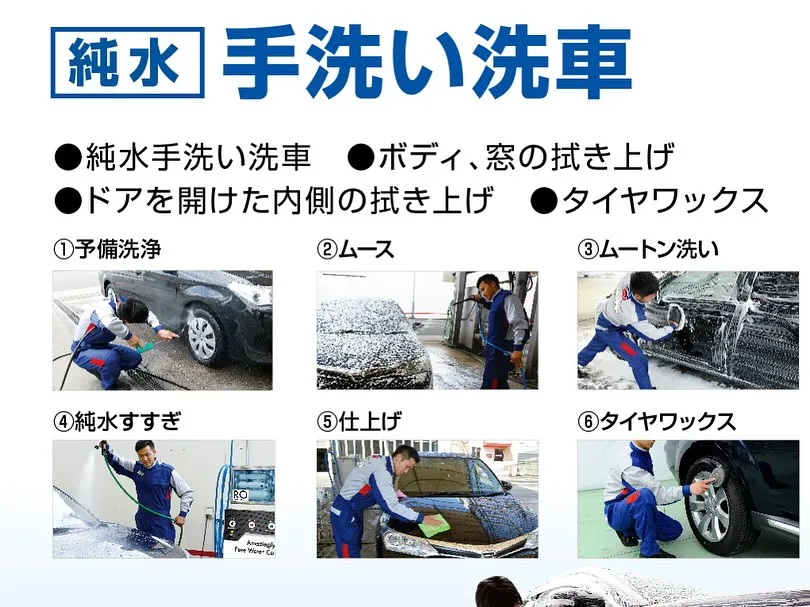 純水 手洗い洗車

●純水手洗い洗車 ●ボディ、窓の拭き上げ
●ドアを開けた内側の拭き上げ ●タイヤワックス

①予備洗浄

②ムース

③ムートン洗い

④純水すすぎ

RO
Amazingly Pure Water Co

⑤仕上げ

⑥タイヤワックス